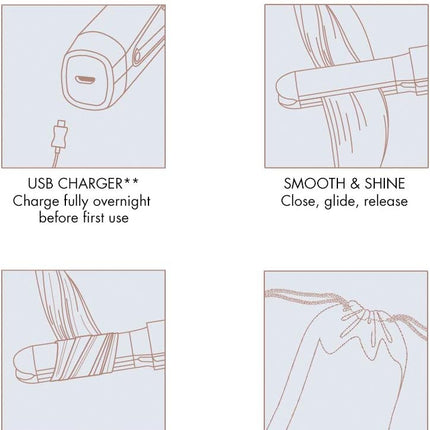 USB CHARGER**
Charge fully overnight before first use

SMOOTH & SHINE
Close, glide, release