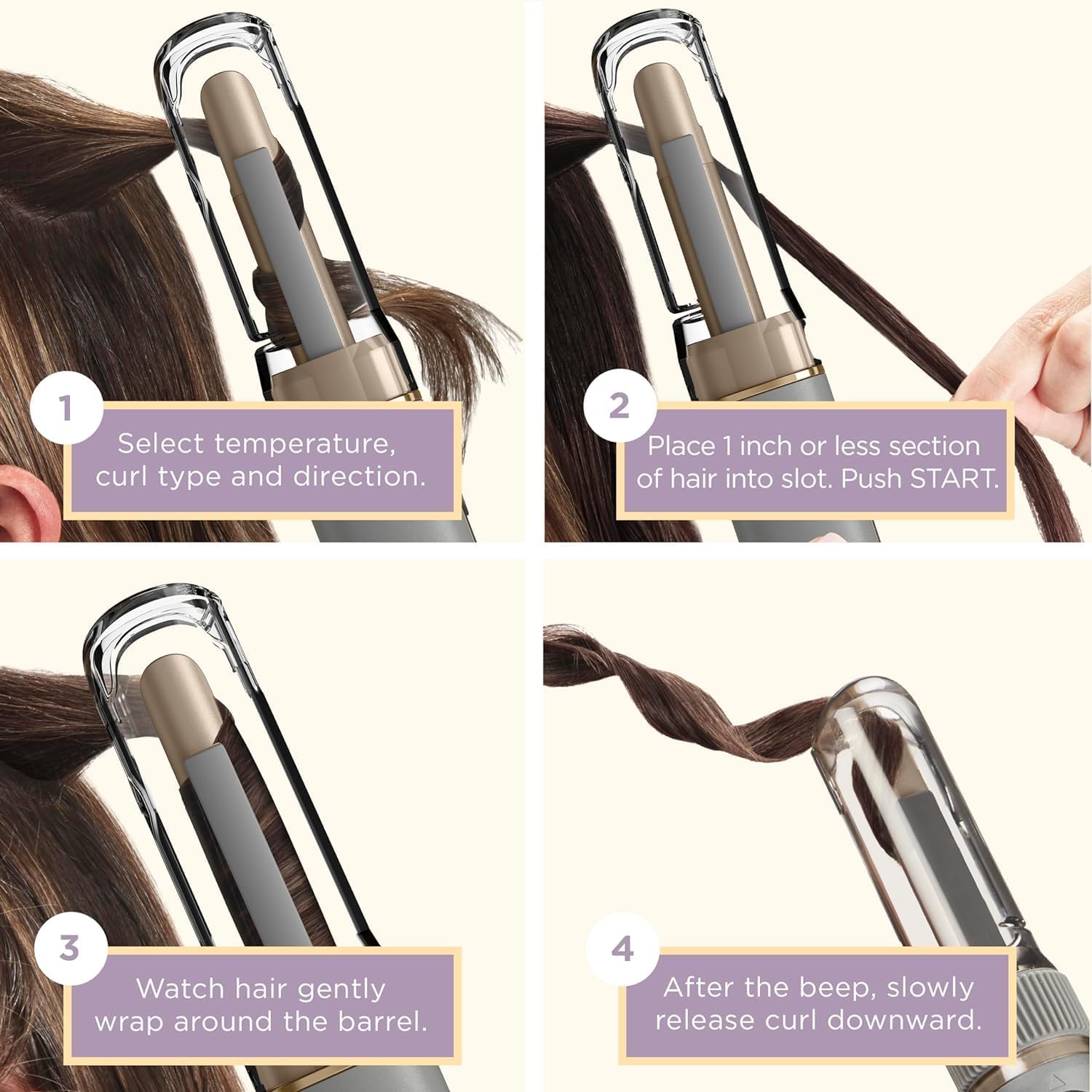 1

Select temperature, curl type and direction.

2

Place 1 inch or less section of hair into slot. Push START.

3

Watch hair gently wrap around the barrel.

4

After the beep, slowly release curl downward.