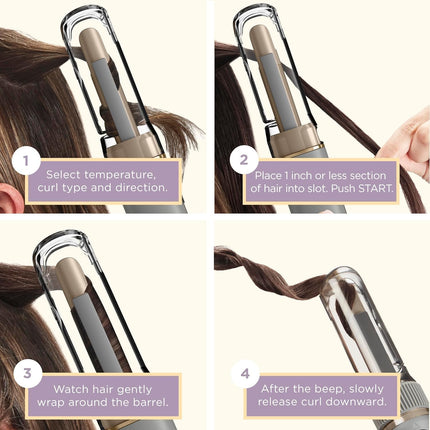 1
Select temperature, curl type and direction.

2
Place 1 inch or less section of hair into slot. Push START.

3
Watch hair gently wrap around the barrel.

4
After the beep, slowly release curl downward.