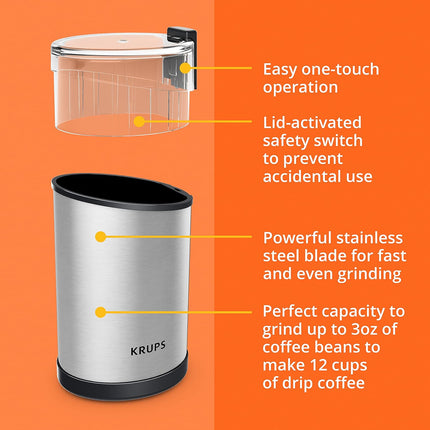 Easy one-touch operation

Lid-activated safety switch to prevent accidental use

Powerful stainless steel blade for fast and even grinding

Perfect capacity to grind up to 3oz of coffee beans to make 12 cups of drip coffee

KRUPS